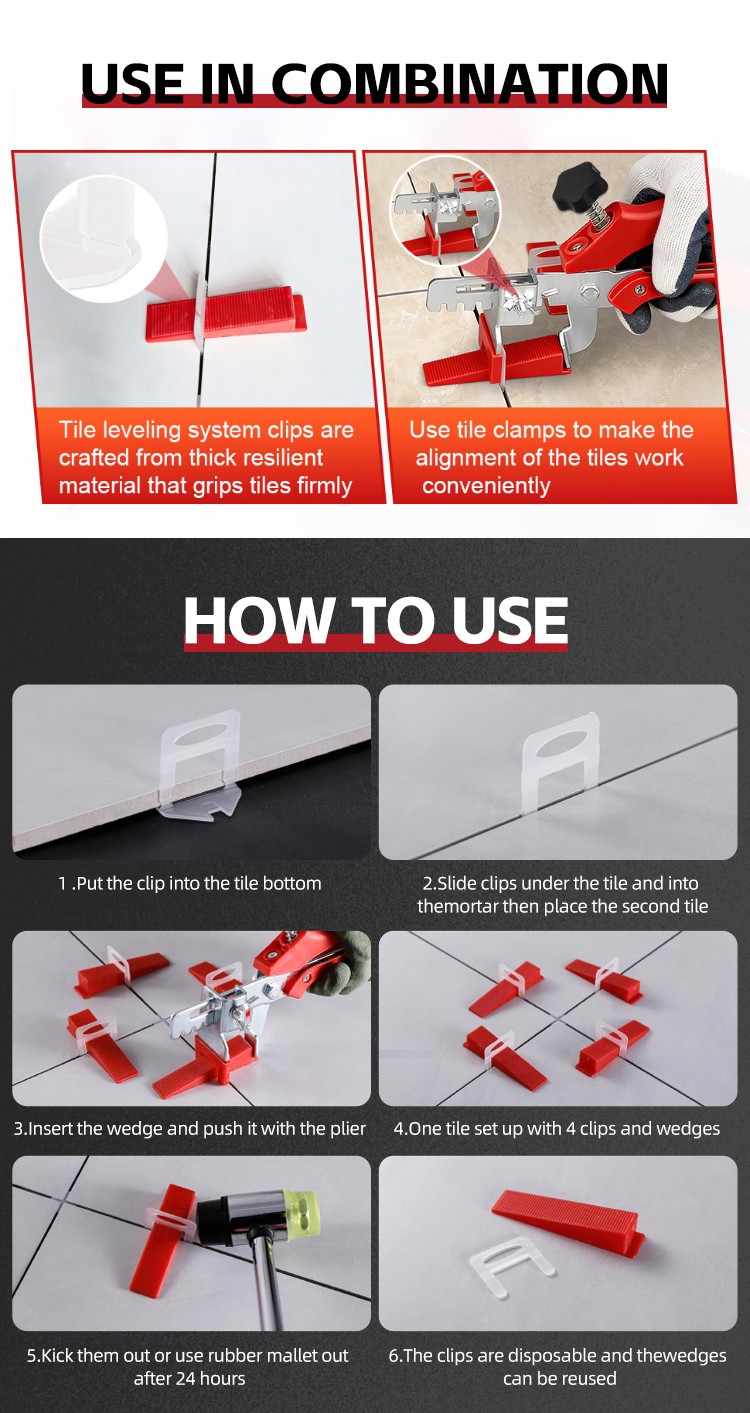 USE IN COMBINATION

Tile leveling system clips are crafted from thick resilient material that grips tiles firmly

Use tile clamps to make the alignment of the tiles work conveniently

HOW TO USE

1 .Put the clip into the tile bottom

2.Slide clips under the tile and into themortar then place the second tile

3.Insert the wedge and push it with the plier

4.One tile set up with 4 clips and wedges

5.Kick them out or use rubber mallet out after 24 hours

6.The clips are disposable and thewedges can be reused