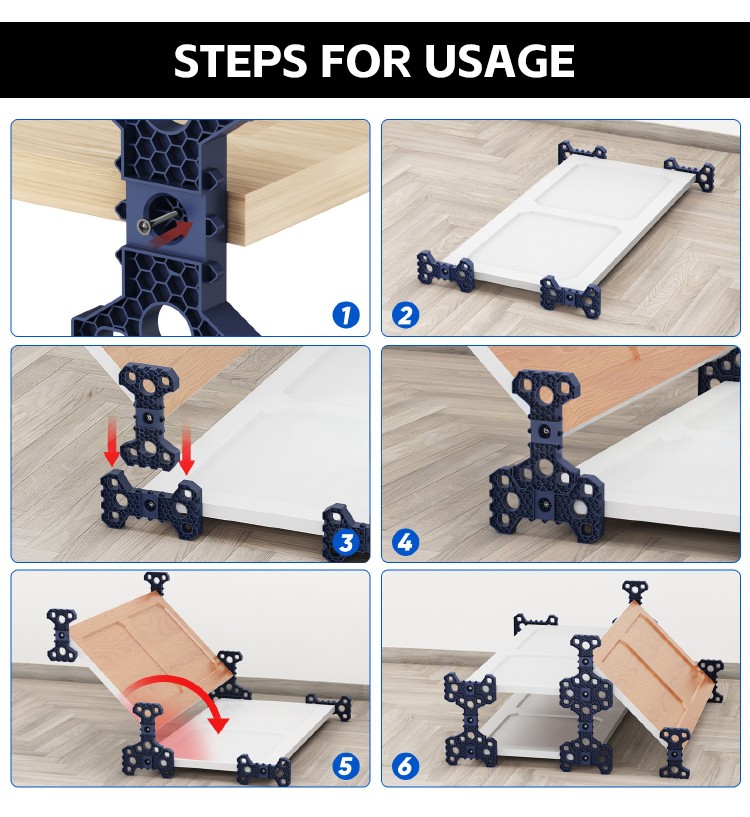 STEPS FOR USAGE

1

2

3

4

5

6